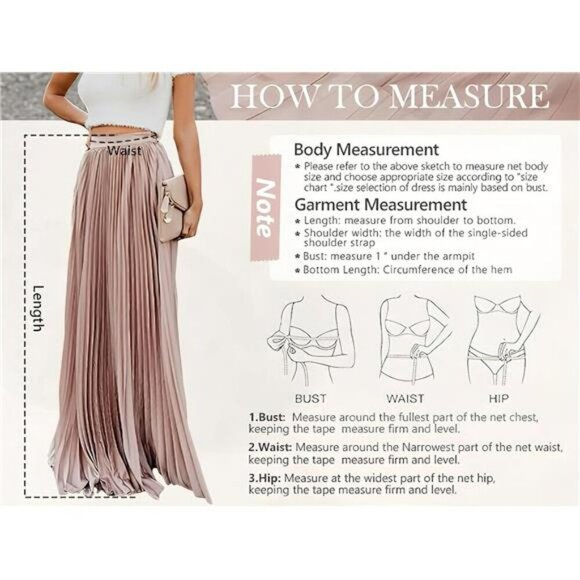 HOW TO MEASURE

Waist

Length

Note

Body Measurement

* Please refer to the above sketch to measure net body size and choose appropriate size according to "size chart ".size selection of dress is mainly based on bust.

Garment Measurement

* Length: measure from shoulder to bottom.
* Shoulder width: the width of the single-sided shoulder strap
* Bust: measure 1 " under the armpit
* Bottom Length: Circumference of the hem

BUST

WAIST

HIP

1.Bust: Measure around the fullest part of the net chest, keeping the tape measure firm and level.

2.Waist: Measure around the Narrowest part of the net waist, keeping the tape measure firm and level.

3.Hip: Measure at the widest part of the net hip, keeping the tape measure firm and level.